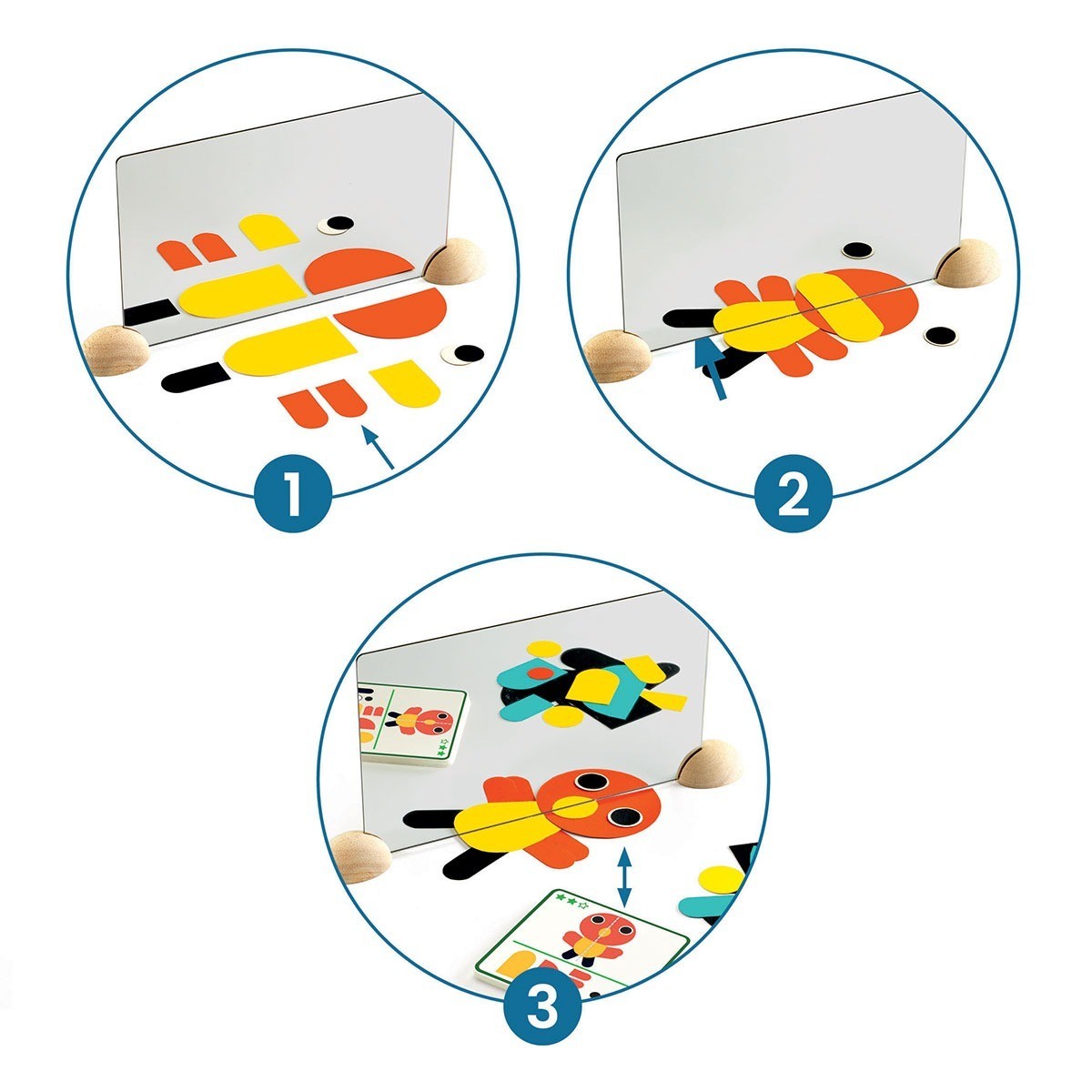 1

2

3