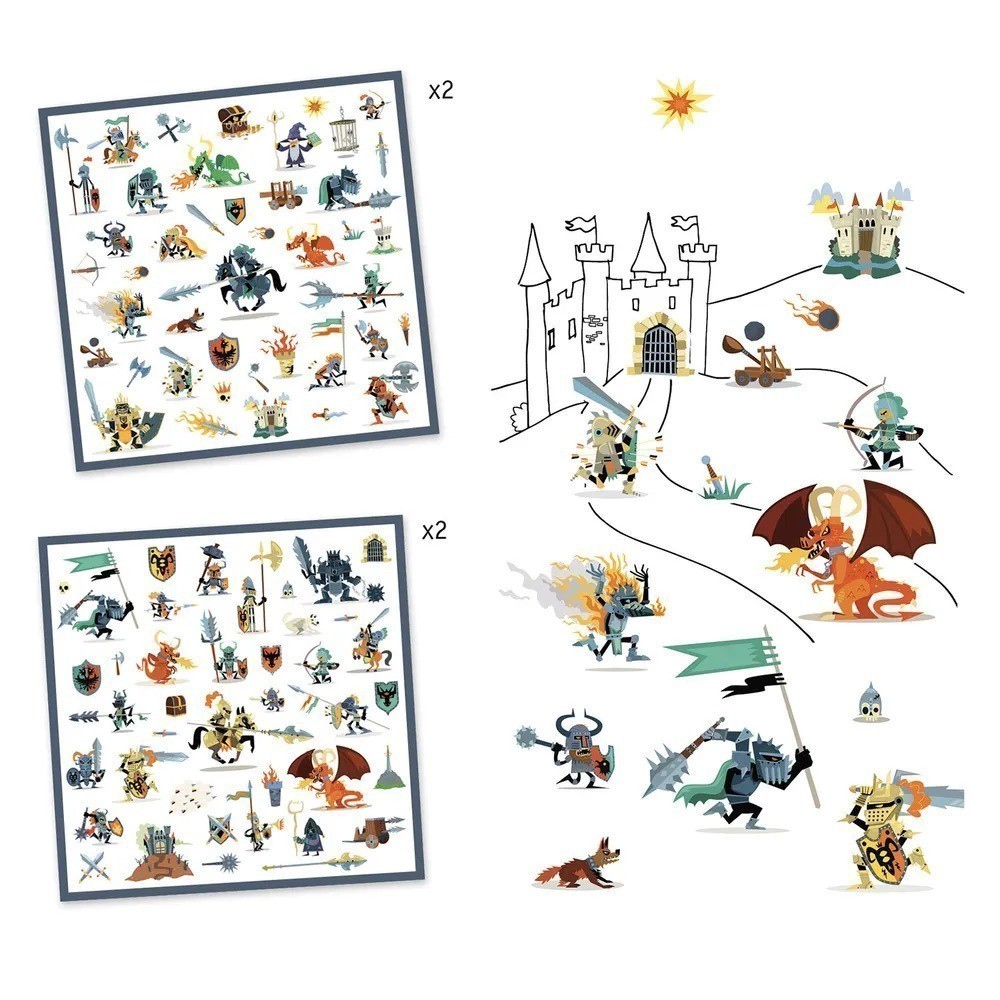 x2

x2